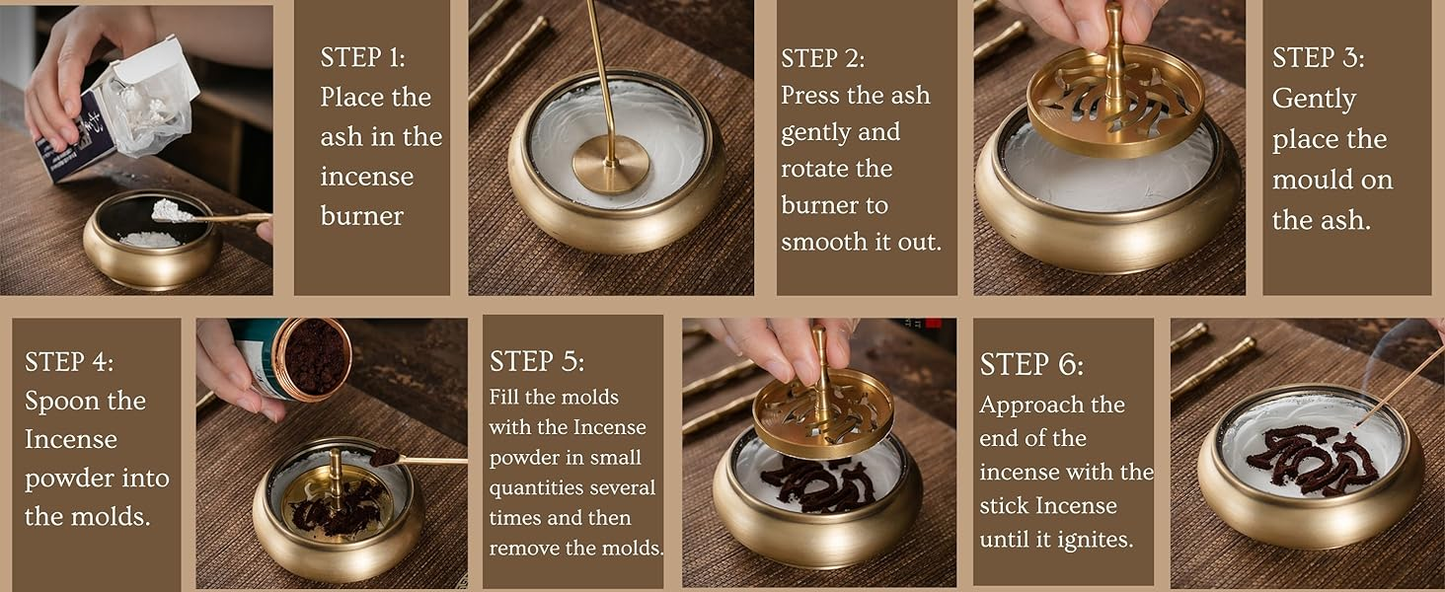 STEP 1:
Place the ash in the incense burner

STEP 2:
Press the ash gently and rotate the burner to smooth it out.

STEP 3:
Gently place the mould on the ash.

STEP 4:
Spoon the Incense powder into the molds.

STEP 5:
Fill the molds with the Incense powder in small quantities several times and then remove the molds.

STEP 6:
Approach the end of the incense with the stick Incense until it ignites.